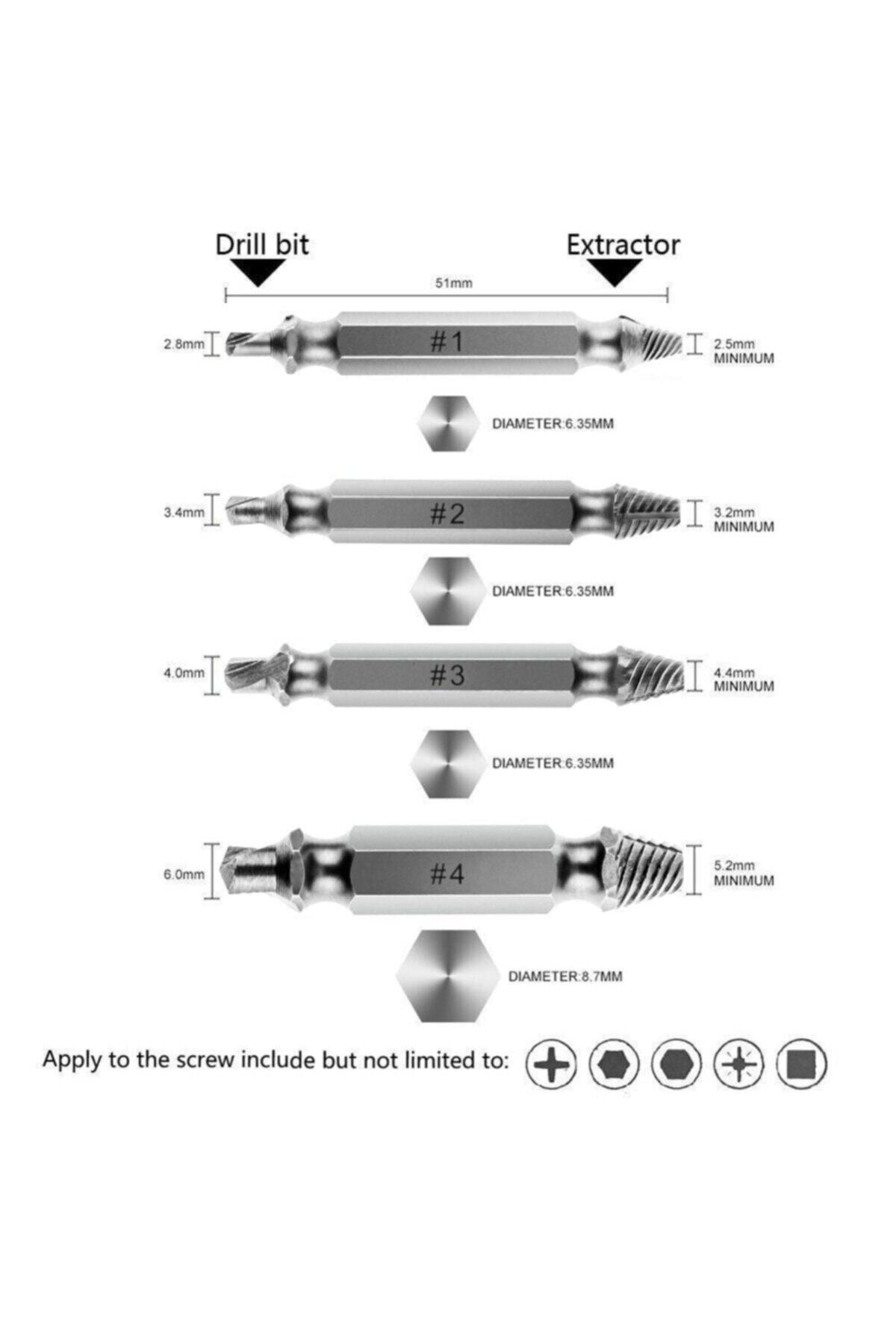 Drill bit

Extractor

51mm

2.8mm

#1

2.5mm
MINIMUM

DIAMETER:6.35MM

3.4mm

#2

3.2mm
MINIMUM

DIAMETER:6.35MM

4.0mm

#3

4.4mm
MINIMUM

DIAMETER:6.35MM

6.0mm

#4

5.2mm
MINIMUM

DIAMETER:8.7MM

Apply to the screw include but not limited to: